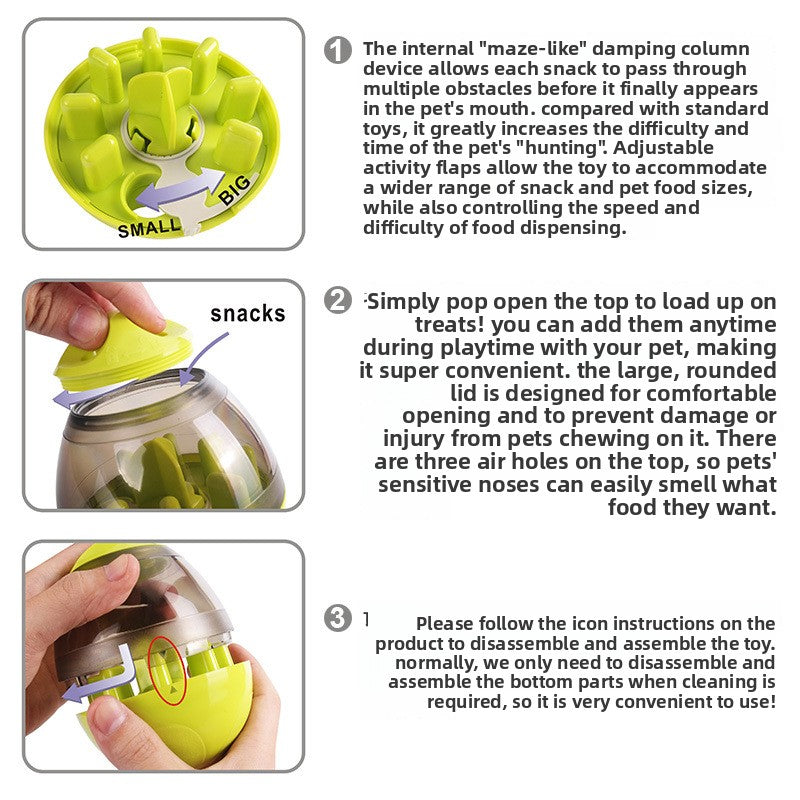 SMALL
BIG

1 The internal "maze-like" damping column device allows each snack to pass through multiple obstacles before it finally appears in the pet's mouth. compared with standard toys, it greatly increases the difficulty and time of the pet's "hunting". Adjustable activity flaps allow the toy to accommodate a wider range of snack and pet food sizes, while also controlling the speed and difficulty of food dispensing.

snacks

2 Simply pop open the top to load up on treats! you can add them anytime during playtime with your pet, making it super convenient. the large, rounded lid is designed for comfortable opening and to prevent damage or injury from pets chewing on it. There are three air holes on the top, so pets' sensitive noses can easily smell what food they want.

3 Please follow the icon instructions on the product to disassemble and assemble the toy. normally, we only need to disassemble and assemble the bottom parts when cleaning is required, so it is very convenient to use!